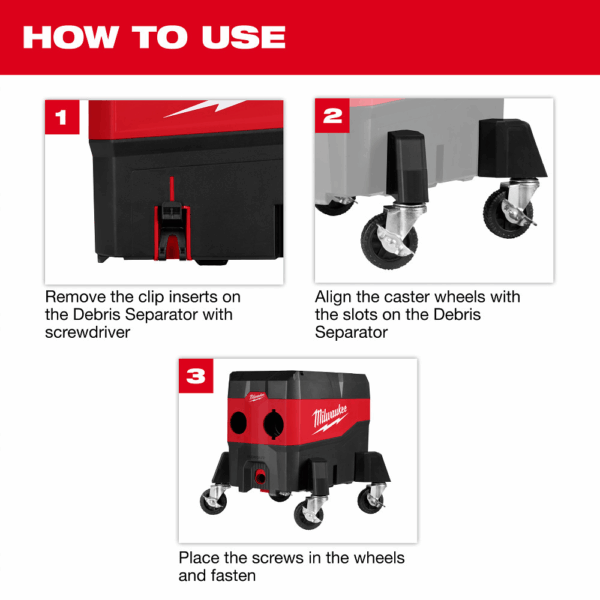 HOW TO USE

1

Remove the clip inserts on the Debris Separator with screwdriver

2

Align the caster wheels with the slots on the Debris Separator

3

Milwaukee

Milwaukee

Place the screws in the wheels and fasten